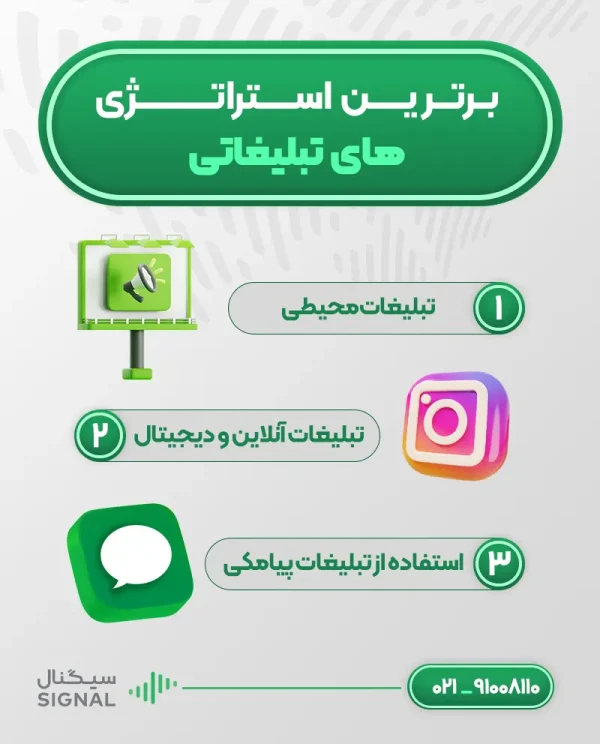 برترین استراتژی
های تبلیغاتی

۱
تبلیغات محیطی

۲
تبلیغات آنلاین و دیجیتال

۳
استفاده از تبلیغات پیامکی

سیگنال
SIGNAL

۰۲۱ _ ۹۱۰۰۸۱۱۰