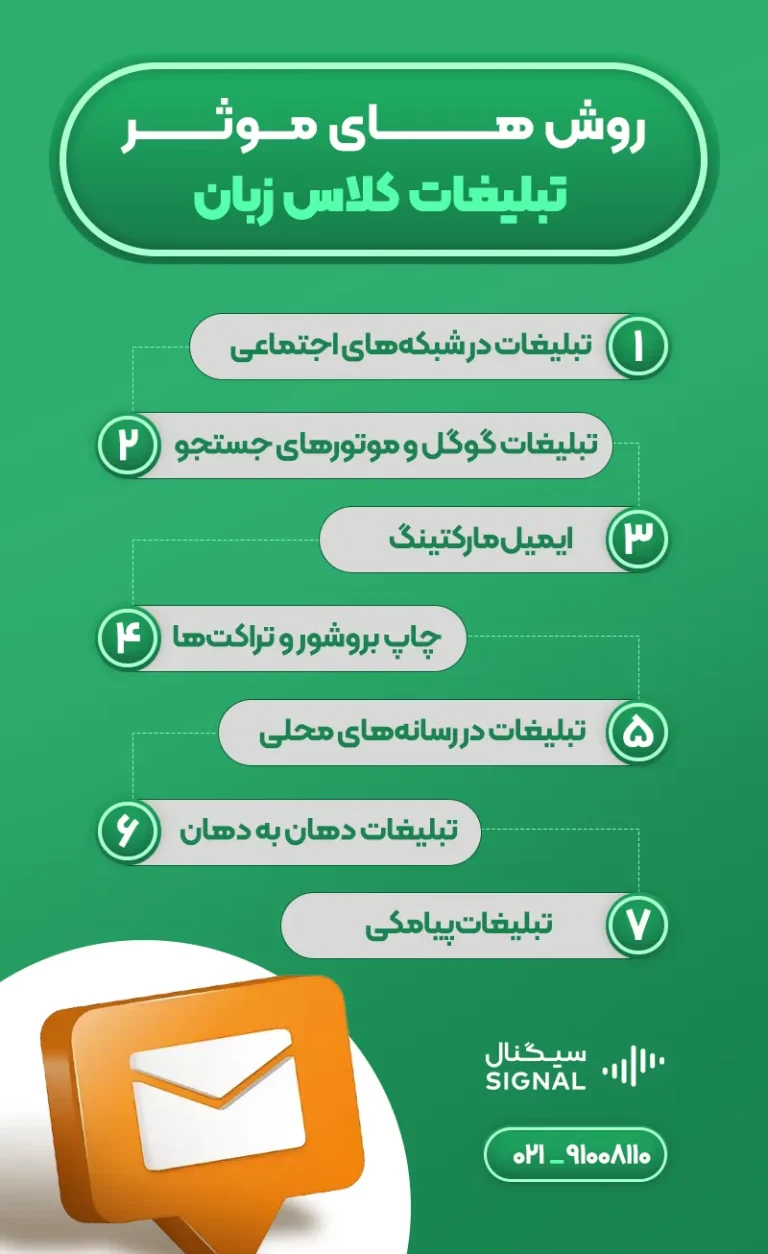 روش های موثر
تبلیغات کلاس زبان

۱ تبلیغات در شبکه‌های اجتماعی

۲ تبلیغات گوگل و موتورهای جستجو

۳ ایمیل مارکتینگ

۴ چاپ بروشور و تراکت‌ها

۵ تبلیغات در رسانه‌های محلی

۶ تبلیغات دهان به دهان

۷ تبلیغات پیامکی

سیگنال
SIGNAL

۰۲۱ _ ۹۱۰۰۸۱۱۰