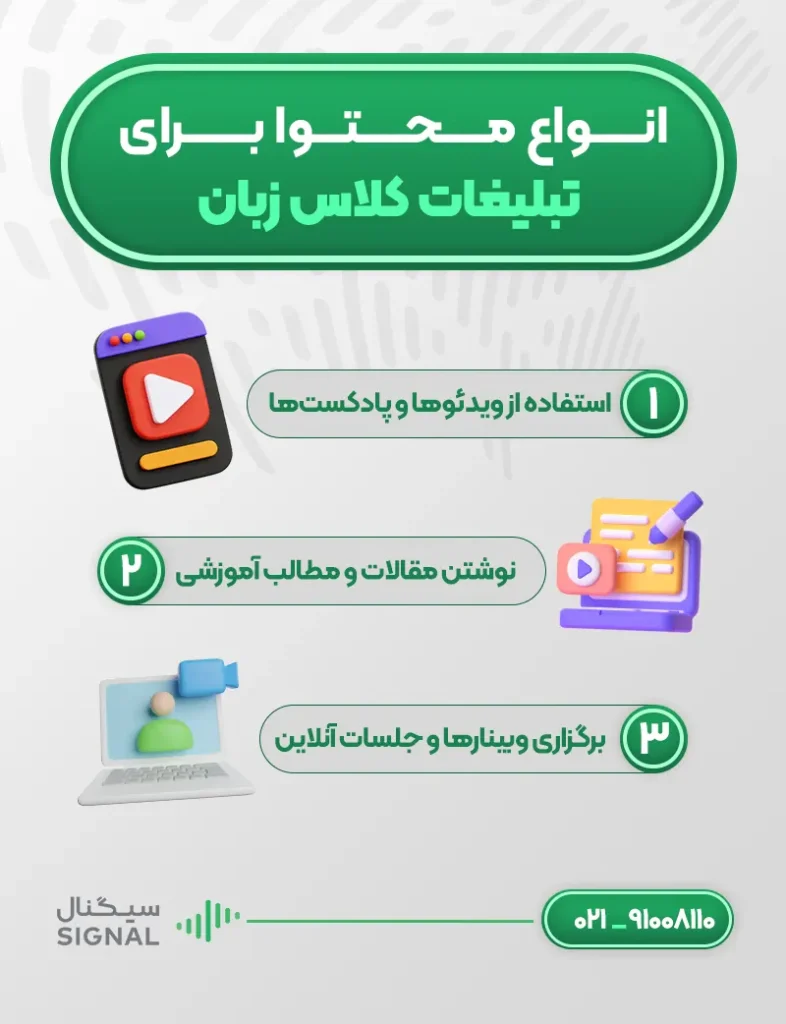 انواع محتوا برای
تبلیغات کلاس زبان

۱ استفاده از ویدئوها و پادکست‌ها

۲ نوشتن مقالات و مطالب آموزشی

۳ برگزاری وبینارها و جلسات آنلاین

سیگنال
SIGNAL

۰۲۱ _ ۹۱۰۰۸۱۱۰