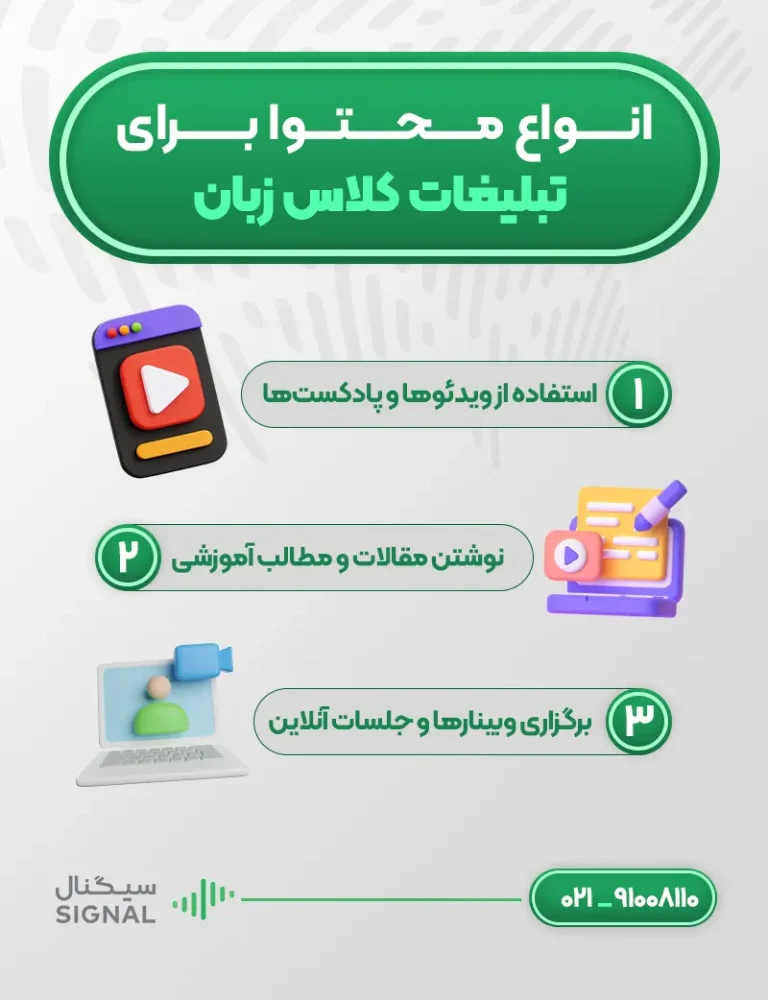 انواع محتوا برای
تبلیغات کلاس زبان

۱ استفاده از ویدئوها و پادکست‌ها

۲ نوشتن مقالات و مطالب آموزشی

۳ برگزاری وبینارها و جلسات آنلاین

سیگنال
SIGNAL

۰۲۱ _ ۹۱۰۰۸۱۱۰