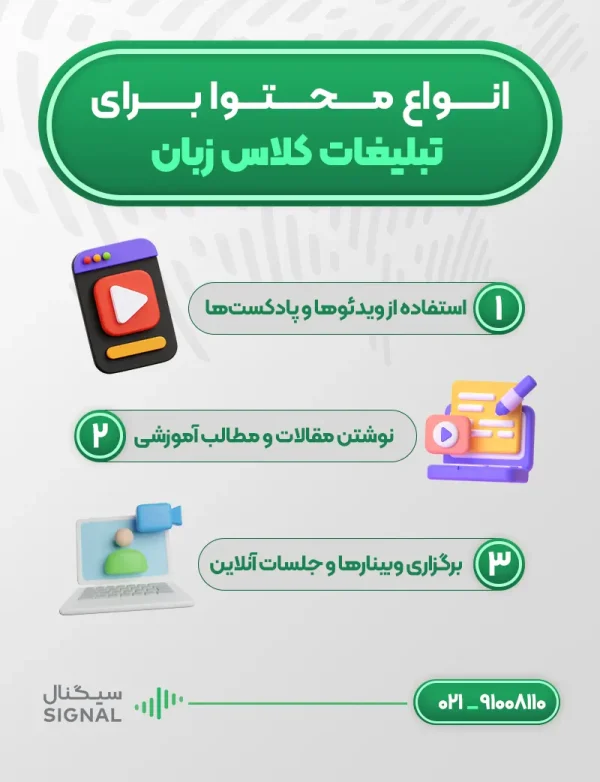 انواع محتوا برای
تبلیغات کلاس زبان

۱ استفاده از ویدئوها و پادکست‌ها

۲ نوشتن مقالات و مطالب آموزشی

۳ برگزاری وبینارها و جلسات آنلاین

سیگنال
SIGNAL

۰۲۱ _ ۹۱۰۰۸۱۱۰