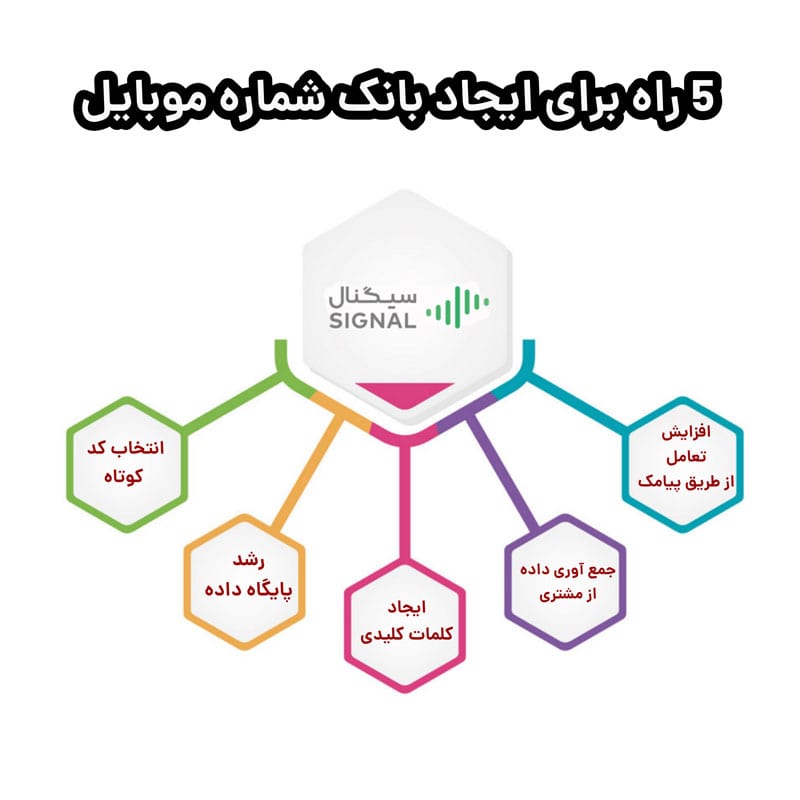 5 راه برای ایجاد بانک شماره موبایل

سیگنال
SIGNAL

افزایش تعامل از طریق پیامک

جمع آوری داده از مشتری

ایجاد کلمات کلیدی

رشد پایگاه داده

انتخاب کد کوتاه